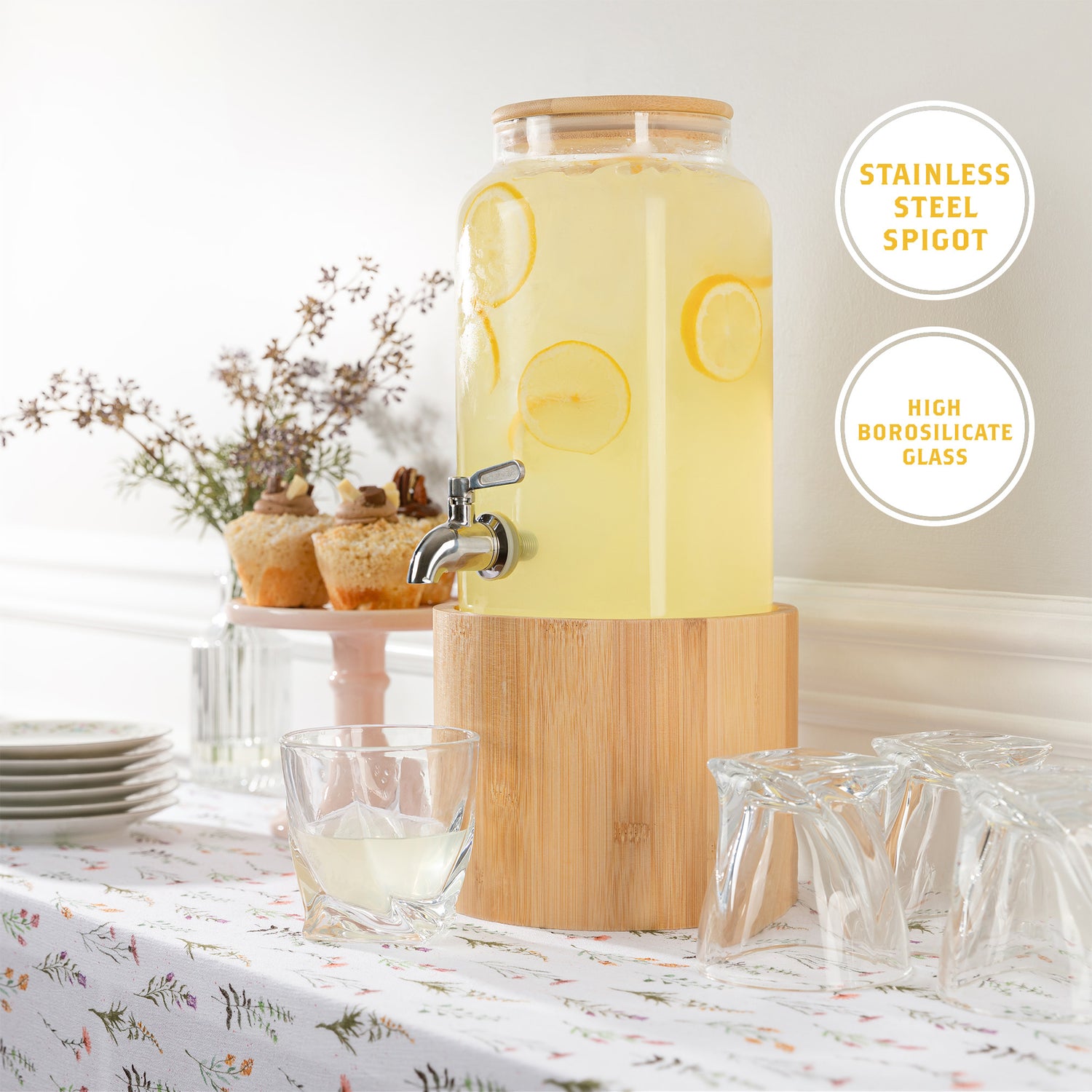 STAINLESS STEEL SPIGOT

HIGH BOROSILICATE GLASS